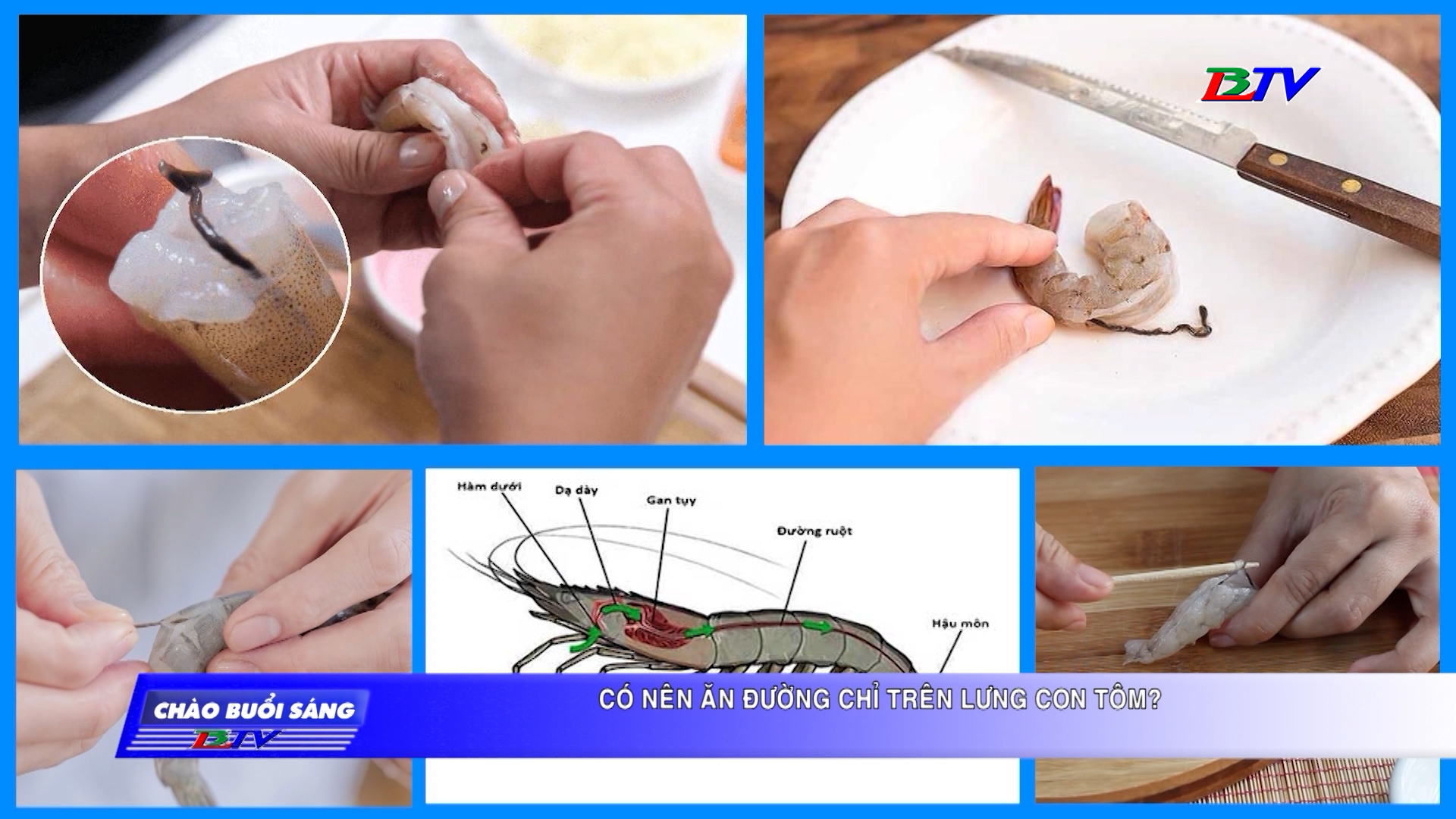 BTV

Hàm dưới
Dạ dày
Gan tụy
Đường ruột
Hậu môn

CHÀO BUỔI SÁNG
BTV

CÓ NÊN ĂN ĐƯỜNG CHỈ TRÊN LƯNG CON TÔM?